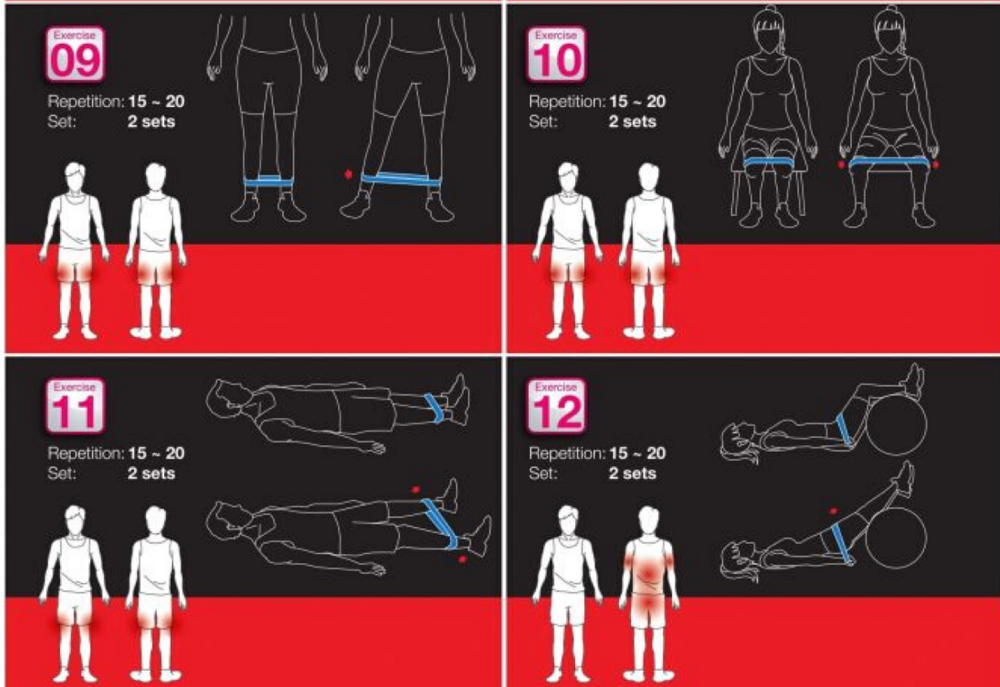 Exercise
09

Repetition: 15 ~ 20
Set: 2 sets

Exercise
10

Repetition: 15 ~ 20
Set: 2 sets

Exercise
11

Repetition: 15 ~ 20
Set: 2 sets

Exercise
12

Repetition: 15 ~ 20
Set: 2 sets